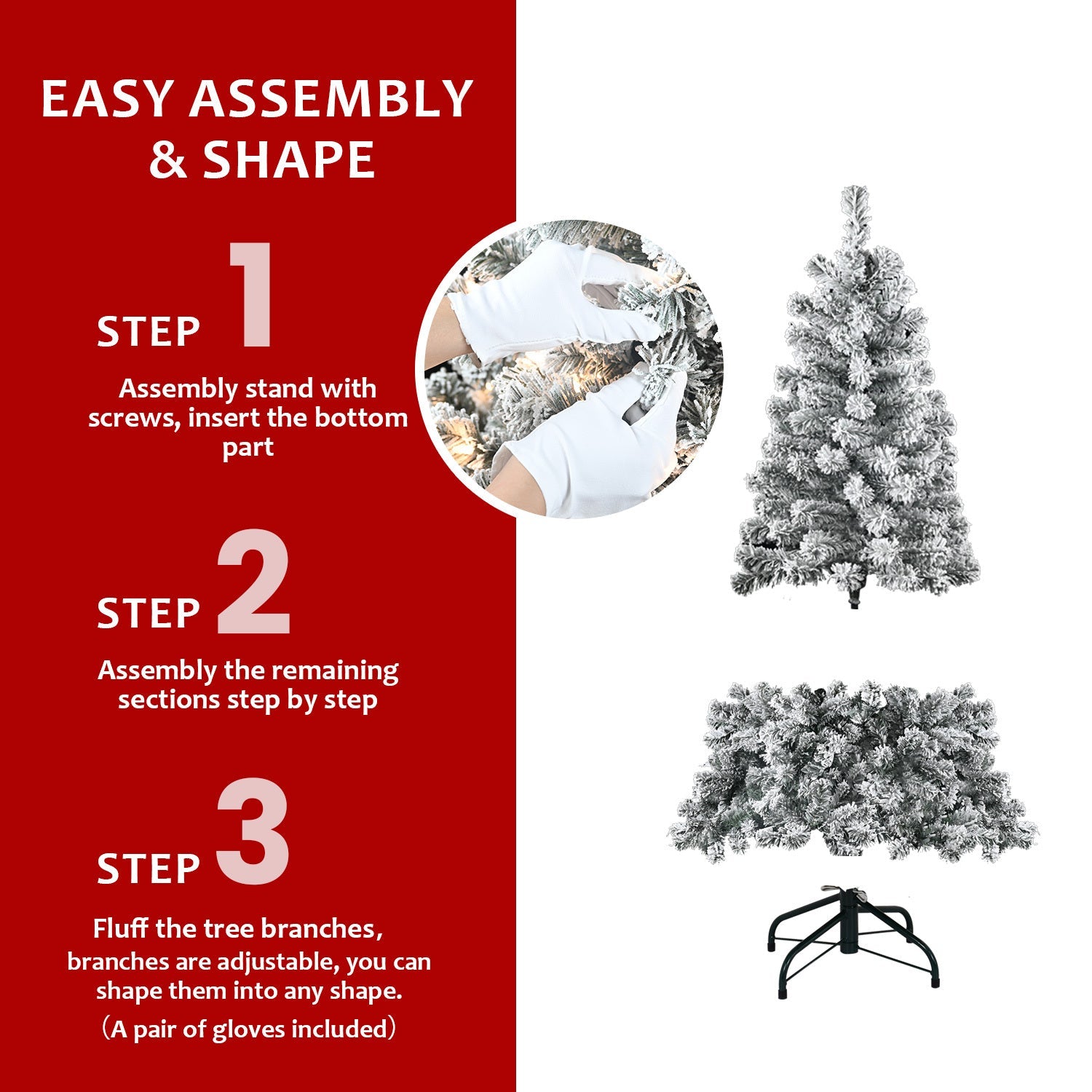 EASY ASSEMBLY & SHAPE

STEP 1

Assembly stand with screws, insert the bottom part

STEP 2

Assembly the remaining sections step by step

STEP 3

Fluff the tree branches, branches are adjustable, you can shape them into any shape.

（A pair of gloves included）