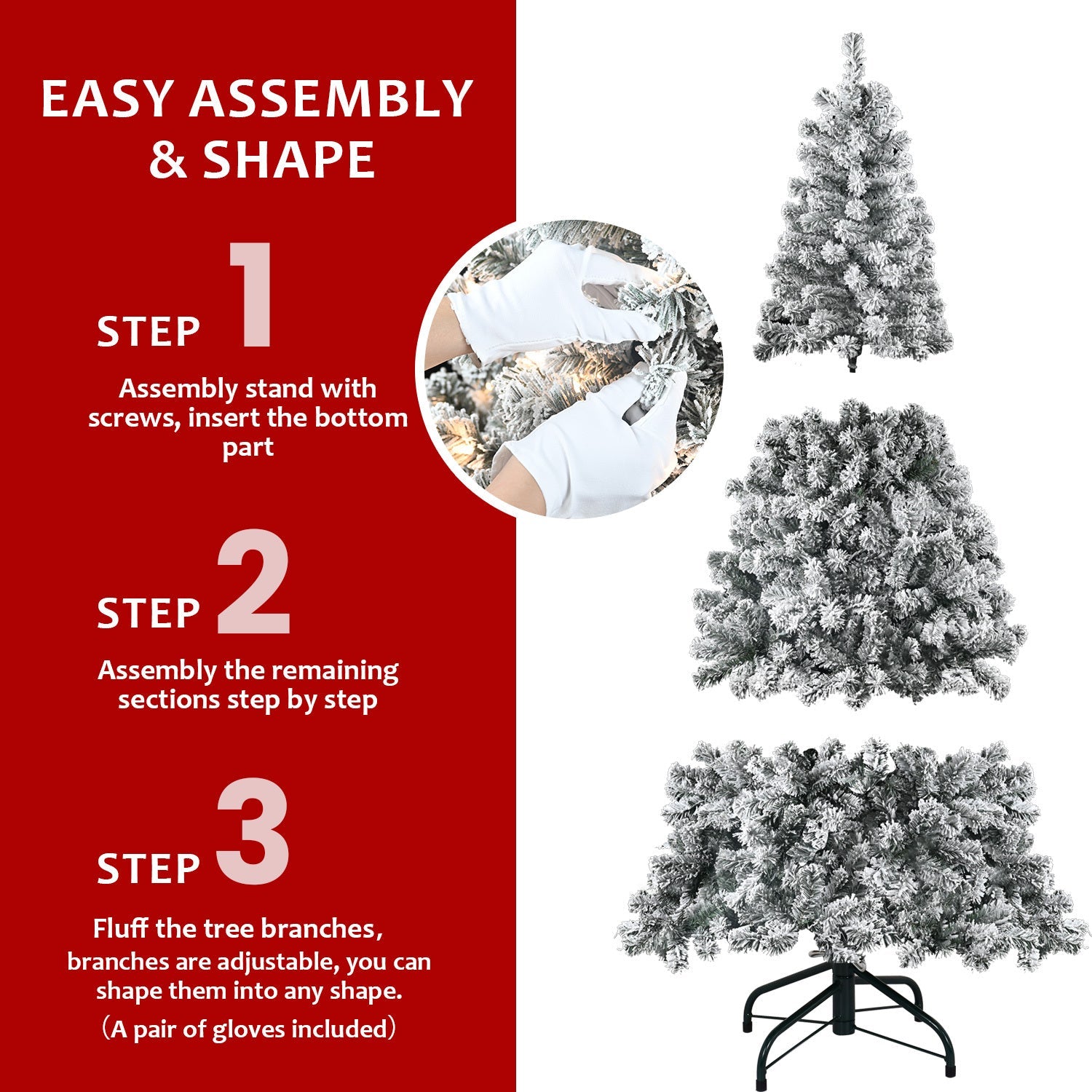 EASY ASSEMBLY & SHAPE

STEP 1

Assembly stand with screws, insert the bottom part

STEP 2

Assembly the remaining sections step by step

STEP 3

Fluff the tree branches, branches are adjustable, you can shape them into any shape.
（A pair of gloves included）